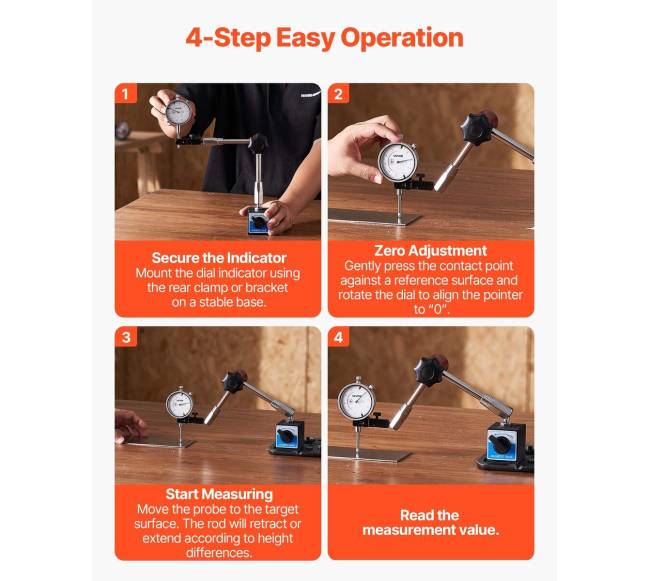 4-Step Easy Operation

1

Secure the Indicator
Mount the dial indicator using the rear clamp or bracket on a stable base.

2

Zero Adjustment
Gently press the contact point against a reference surface and rotate the dial to align the pointer to "0".

3

Start Measuring
Move the probe to the target surface. The rod will retract or extend according to height differences.

4

Read the measurement value.