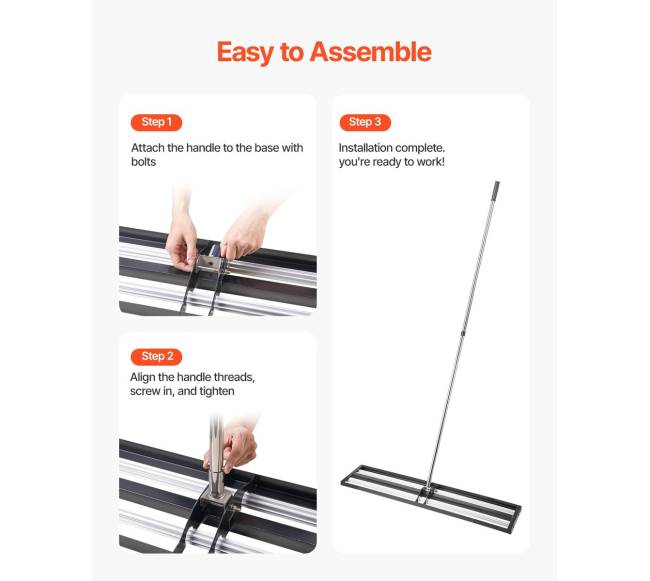 Easy to Assemble

Step 1

Attach the handle to the base with bolts

Step 2

Align the handle threads, screw in, and tighten

Step 3

Installation complete. you're ready to work!