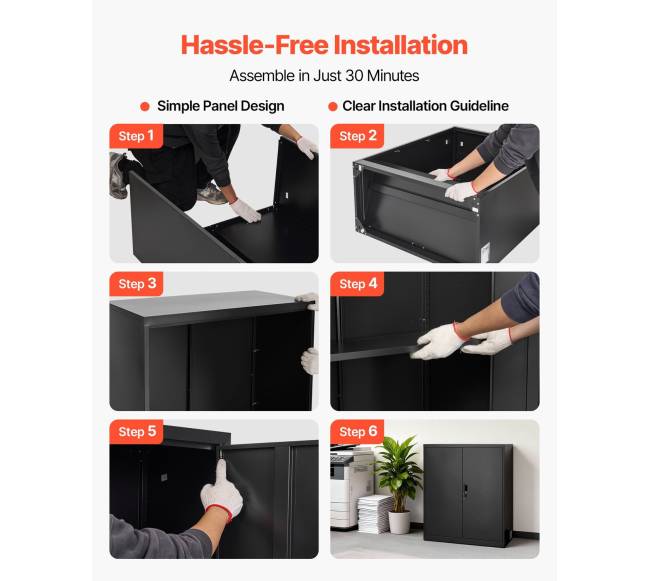 Hassle-Free Installation

Assemble in Just 30 Minutes

Simple Panel Design

Clear Installation Guideline

Step 1

Step 2

Step 3

Step 4

Step 5

Step 6