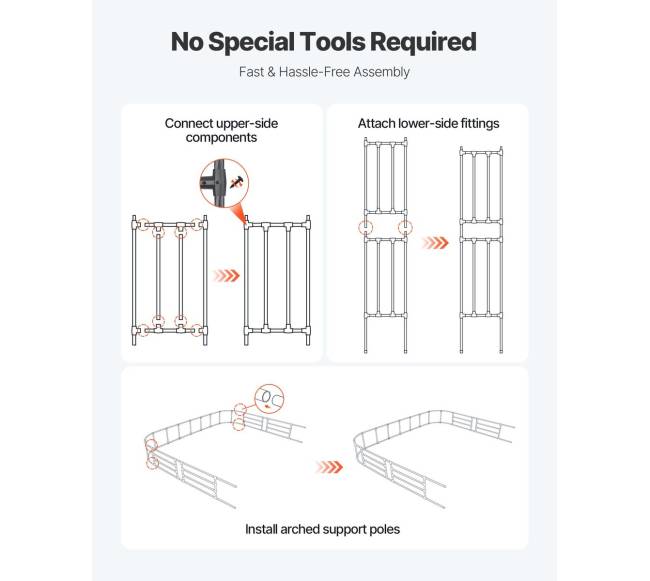 No Special Tools Required

Fast & Hassle-Free Assembly

Connect upper-side components

Attach lower-side fittings

Install arched support poles