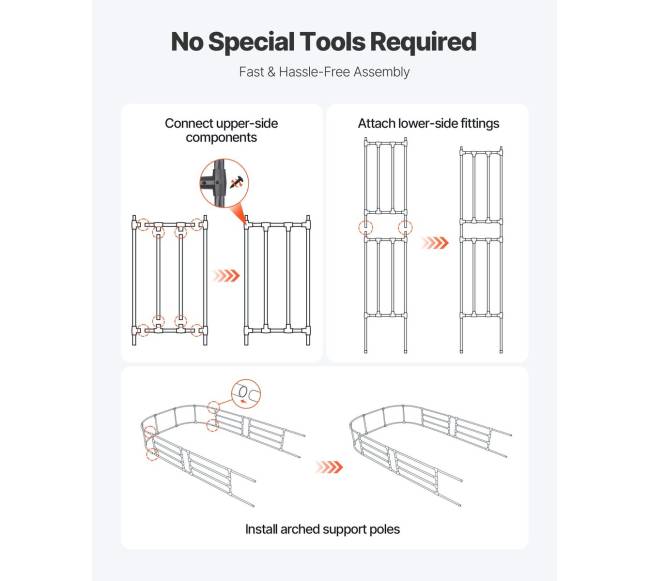 No Special Tools Required

Fast & Hassle-Free Assembly

Connect upper-side components

Attach lower-side fittings

Install arched support poles