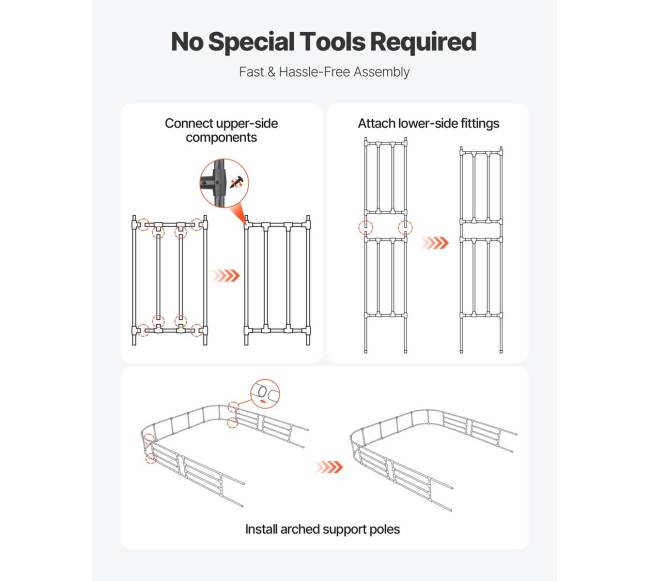 No Special Tools Required

Fast & Hassle-Free Assembly

Connect upper-side components

Attach lower-side fittings

Install arched support poles