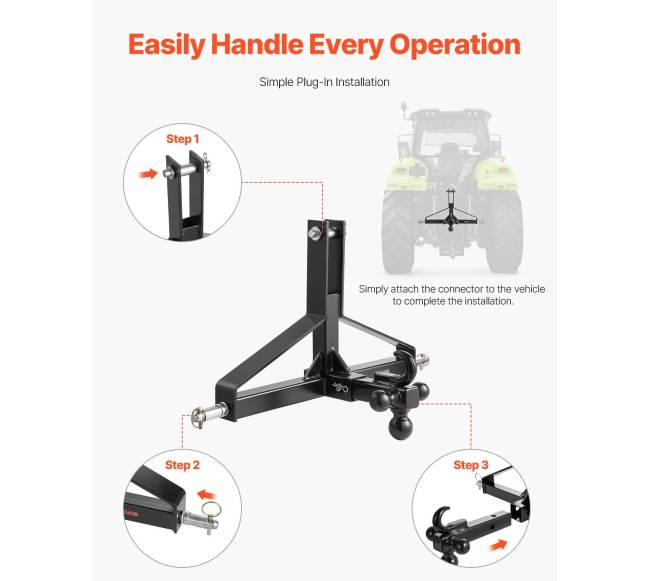 Easily Handle Every Operation

Simple Plug-In Installation

Step 1

Simply attach the connector to the vehicle to complete the installation.

Step 2

Step 3