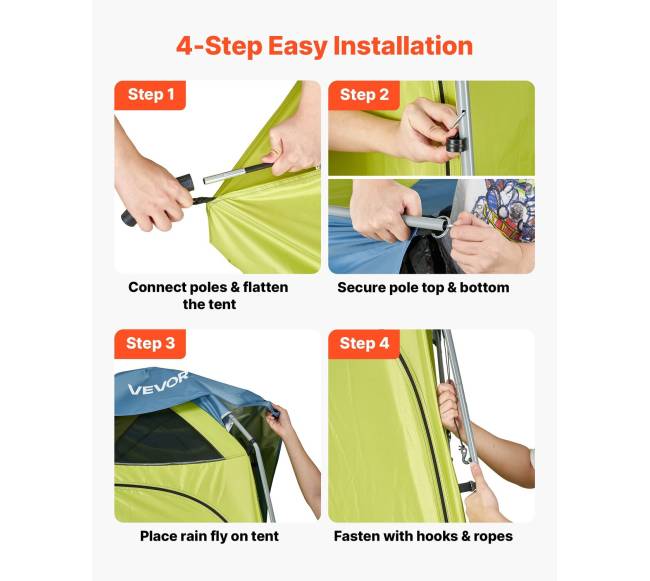 4-Step Easy Installation

Step 1

Connect poles & flatten the tent

Step 2

Secure pole top & bottom

Step 3

VEVOR

Place rain fly on tent

Step 4

Fasten with hooks & ropes