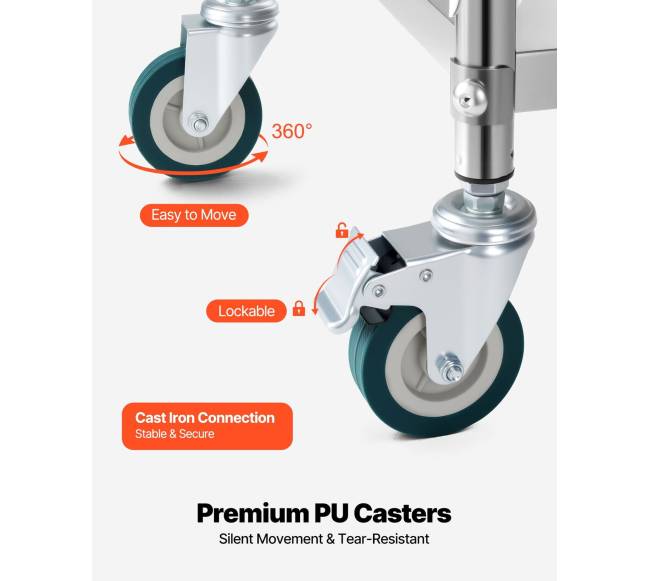 360°

Easy to Move

Lockable

Cast Iron Connection
Stable & Secure

Premium PU Casters
Silent Movement & Tear-Resistant