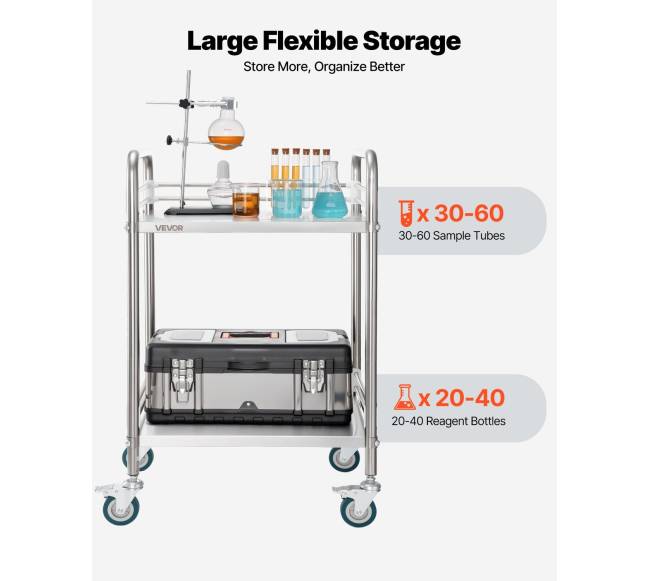 Large Flexible Storage
Store More, Organize Better

VEVOR

x 30-60
30-60 Sample Tubes

x 20-40
20-40 Reagent Bottles