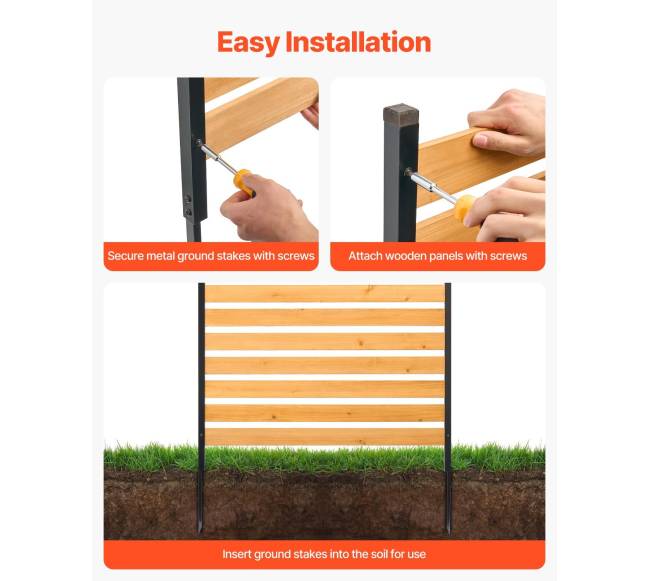 Easy Installation

Secure metal ground stakes with screws

Attach wooden panels with screws

Insert ground stakes into the soil for use