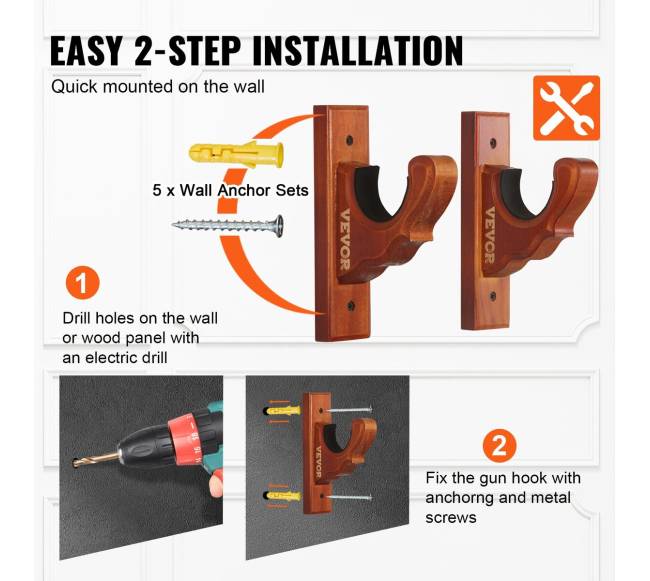 EASY 2-STEP INSTALLATION

Quick mounted on the wall

5 x Wall Anchor Sets

VEVOR

VEVOR

1

Drill holes on the wall or wood panel with an electric drill

VEVOR

2

Fix the gun hook with anchorng and metal screws