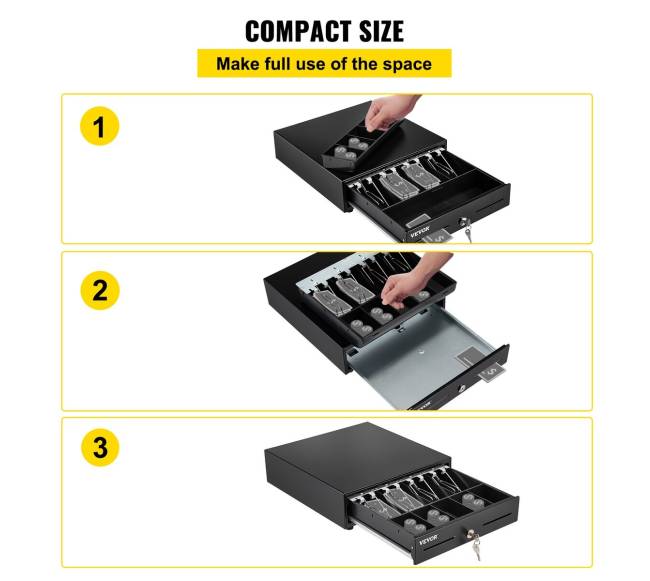 COMPACT SIZE

Make full use of the space

1

VEVOR

2

VEVOR

3

VEVOR