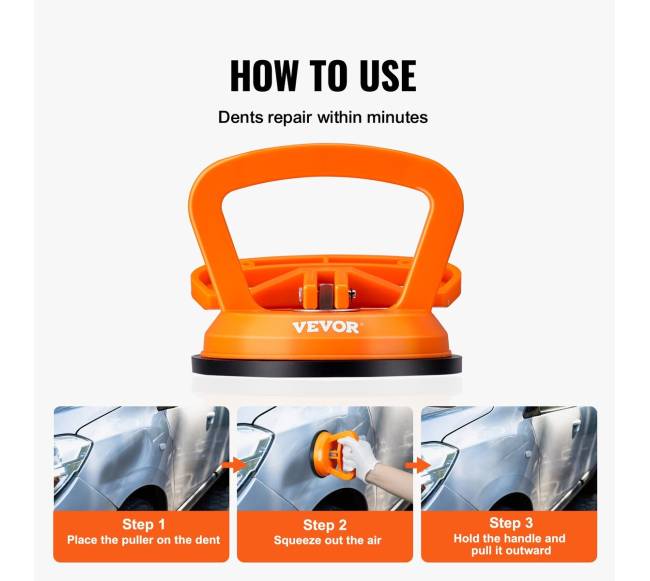 HOW TO USE

Dents repair within minutes

VEVOR

Step 1
Place the puller on the dent

Step 2
Squeeze out the air

Step 3
Hold the handle and pull it outward