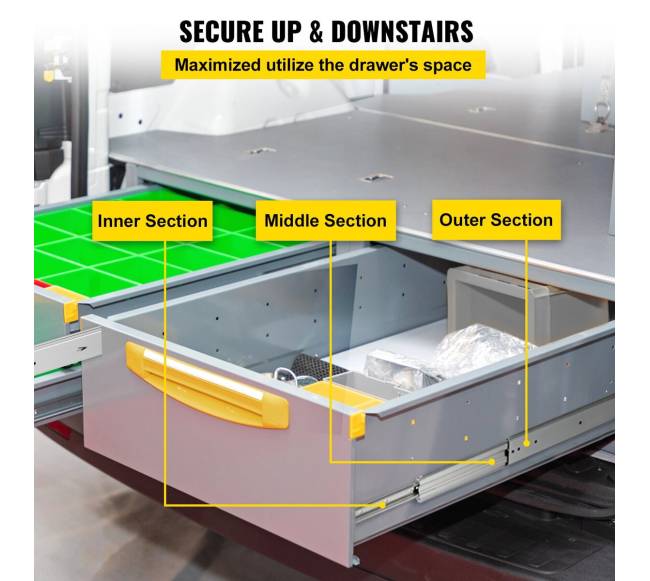 SECURE UP & DOWNSTAIRS

Maximized utilize the drawer's space

Inner Section

Middle Section

Outer Section