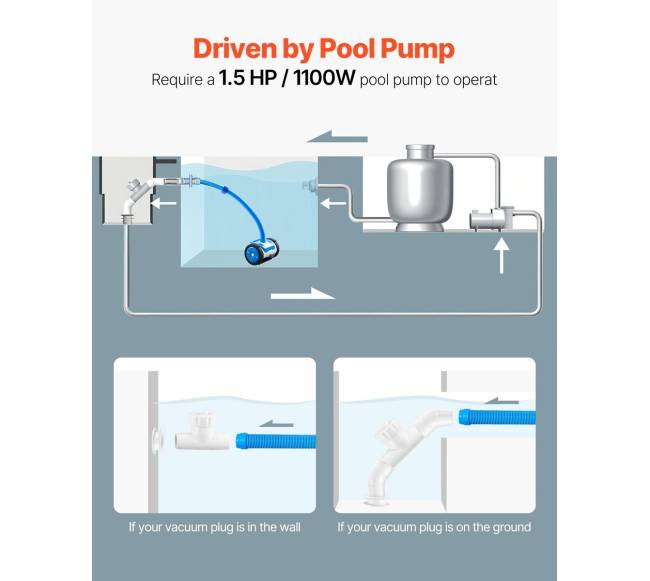 Driven by Pool Pump

Require a 1.5 HP / 1100W pool pump to operat

If your vacuum plug is in the wall

If your vacuum plug is on the ground