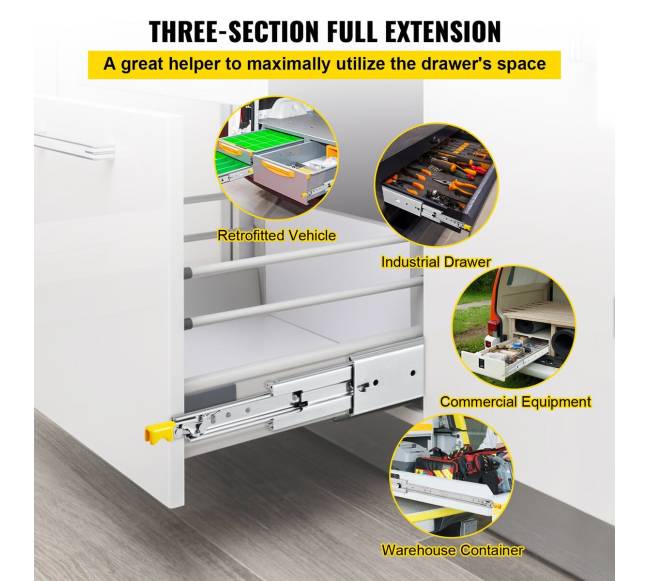 THREE-SECTION FULL EXTENSION

A great helper to maximally utilize the drawer's space

Retrofitted Vehicle

Industrial Drawer

Commercial Equipment

Warehouse Container