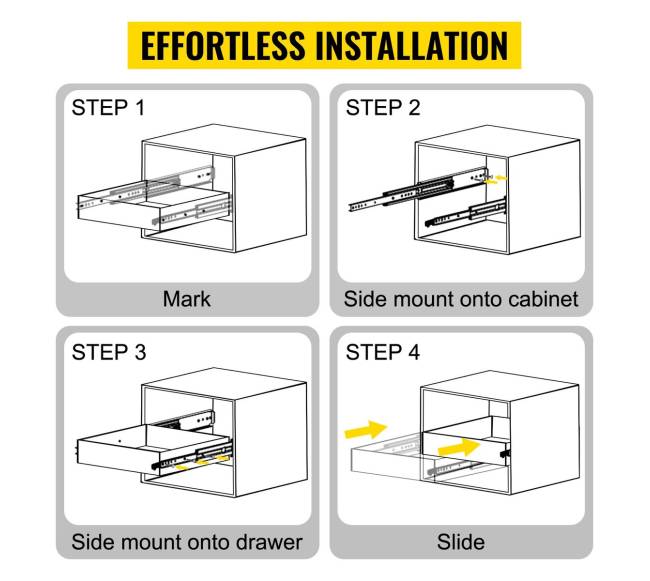 EFFORTLESS INSTALLATION

STEP 1

Mark

STEP 2

Side mount onto cabinet

STEP 3

Side mount onto drawer

STEP 4

Slide