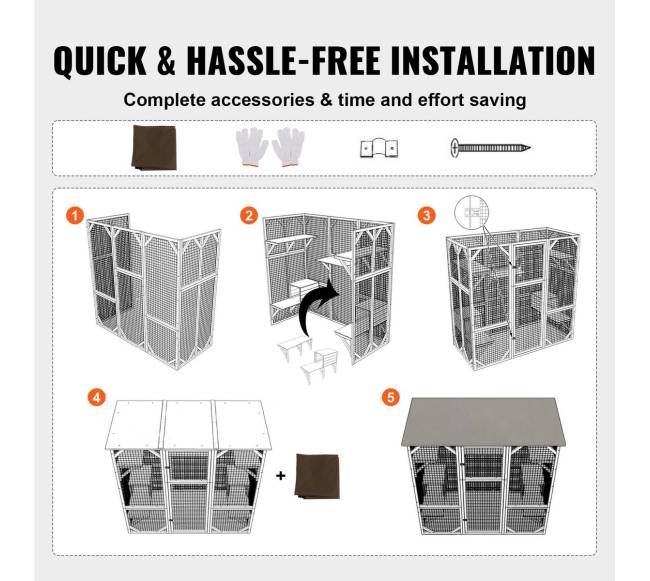 QUICK & HASSLE-FREE INSTALLATION

Complete accessories & time and effort saving

1

2

3

4

+

5