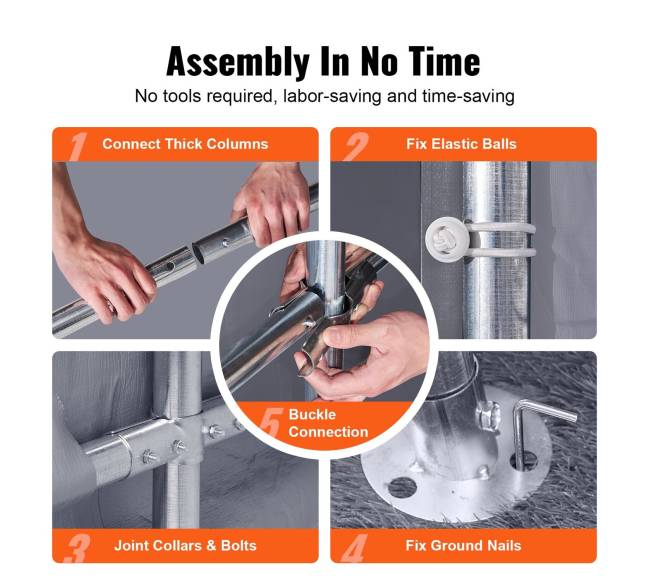 Assembly In No Time
No tools required, labor-saving and time-saving

1 Connect Thick Columns

2 Fix Elastic Balls

5 Buckle Connection

3 Joint Collars & Bolts

4 Fix Ground Nails