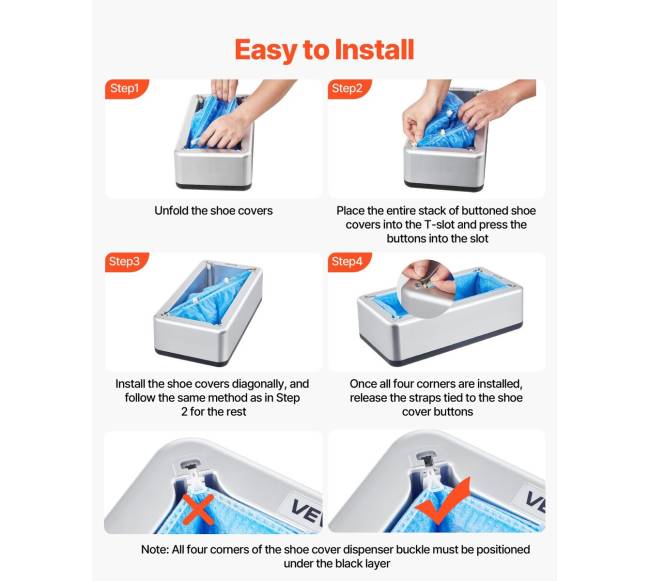 Easy to Install

Step1

Unfold the shoe covers

Step2

Place the entire stack of buttoned shoe covers into the T-slot and press the buttons into the slot

Step3

Install the shoe covers diagonally, and follow the same method as in Step 2 for the rest

Step4

Once all four corners are installed, release the straps tied to the shoe cover buttons

VE

VE

Note: All four corners of the shoe cover dispenser buckle must be positioned under the black layer