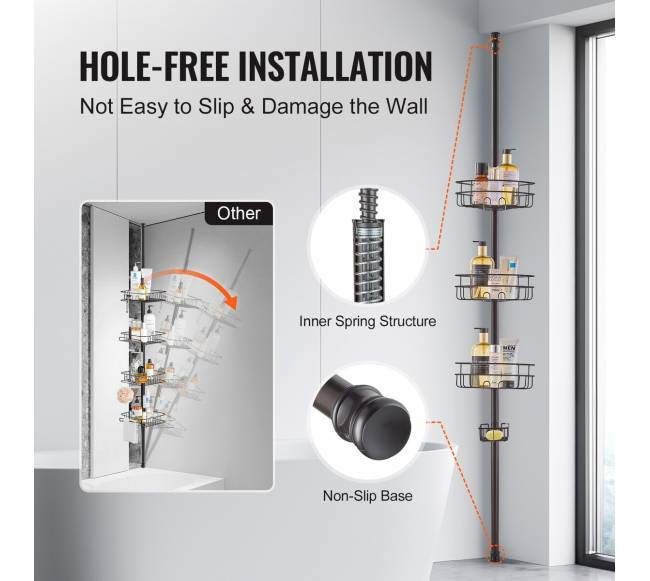 HOLE-FREE INSTALLATION
Not Easy to Slip & Damage the Wall

Other

Inner Spring Structure

Non-Slip Base