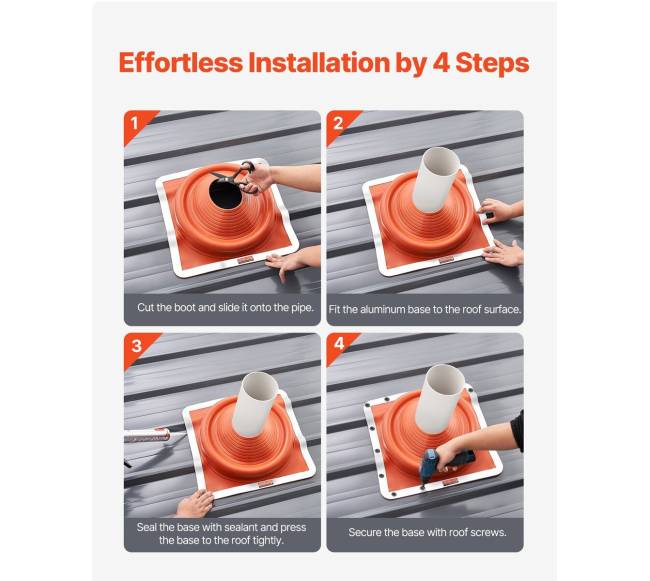 Effortless Installation by 4 Steps

1

Cut the boot and slide it onto the pipe.

2

Fit the aluminum base to the roof surface.

3

Seal the base with sealant and press the base to the roof tightly.

4

Secure the base with roof screws.