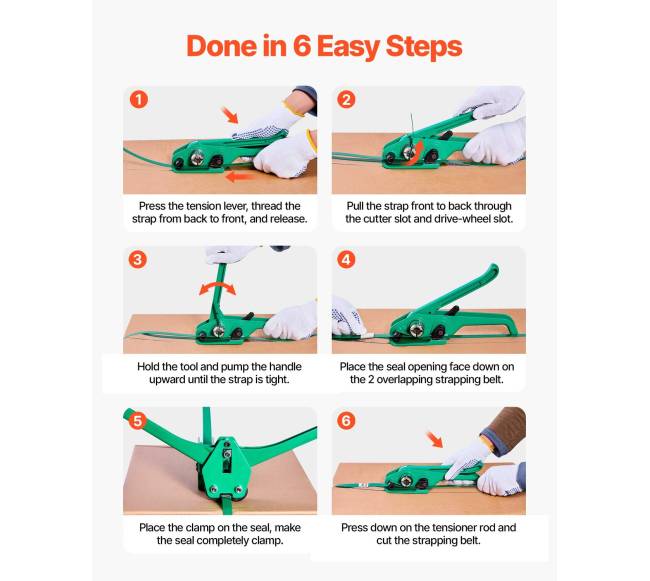 Done in 6 Easy Steps

1
Press the tension lever, thread the strap from back to front, and release.

2
Pull the strap front to back through the cutter slot and drive-wheel slot.

3
Hold the tool and pump the handle upward until the strap is tight.

4
Place the seal opening face down on the 2 overlapping strapping belt.

5
Place the clamp on the seal, make the seal completely clamp.

6
Press down on the tensioner rod and cut the strapping belt.