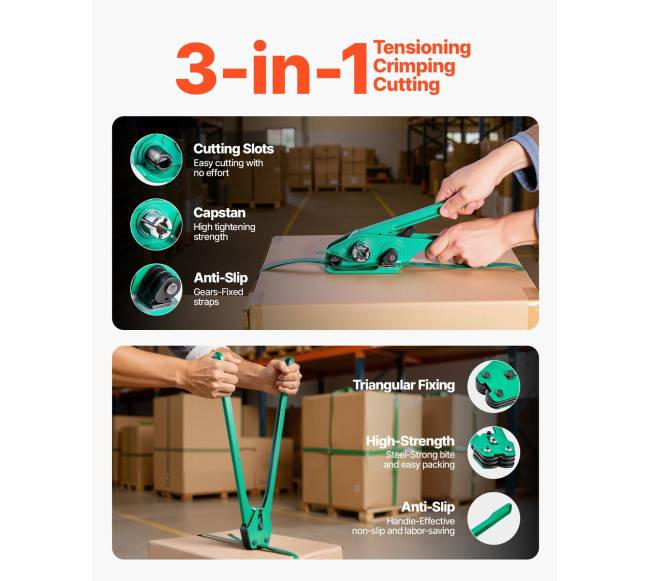 3-in-1 Tensioning Crimping Cutting

Cutting Slots
Easy cutting with no effort

Capstan
High tightening strength

Anti-Slip
Gears-Fixed straps

Triangular Fixing

High-Strength
Steel-Strong bite and easy packing

Anti-Slip
Handle-Effective non-slip and labor-saving