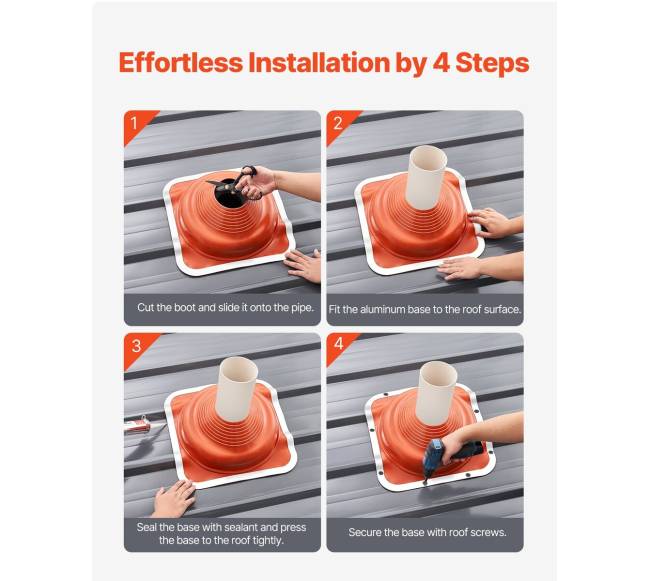 Effortless Installation by 4 Steps

1

Cut the boot and slide it onto the pipe.

2

Fit the aluminum base to the roof surface.

3

Seal the base with sealant and press the base to the roof tightly.

4

Secure the base with roof screws.