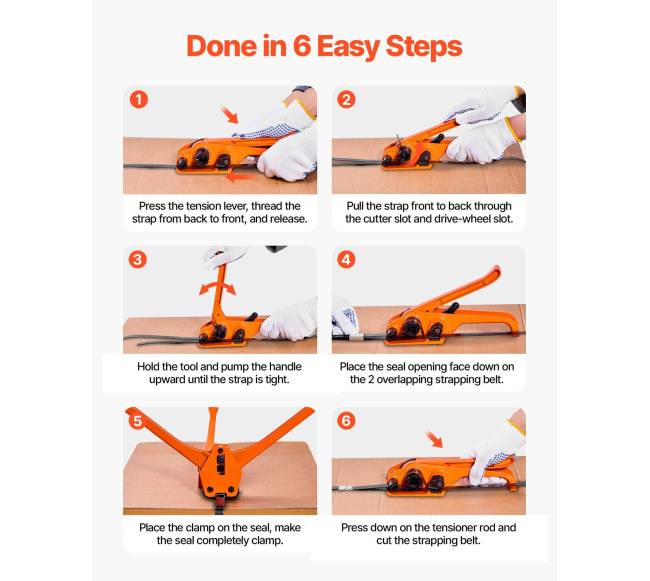 Done in 6 Easy Steps

1

Press the tension lever, thread the strap from back to front, and release.

2

Pull the strap front to back through the cutter slot and drive-wheel slot.

3

Hold the tool and pump the handle upward until the strap is tight.

4

Place the seal opening face down on the 2 overlapping strapping belt.

5

Place the clamp on the seal, make the seal completely clamp.

6

Press down on the tensioner rod and cut the strapping belt.