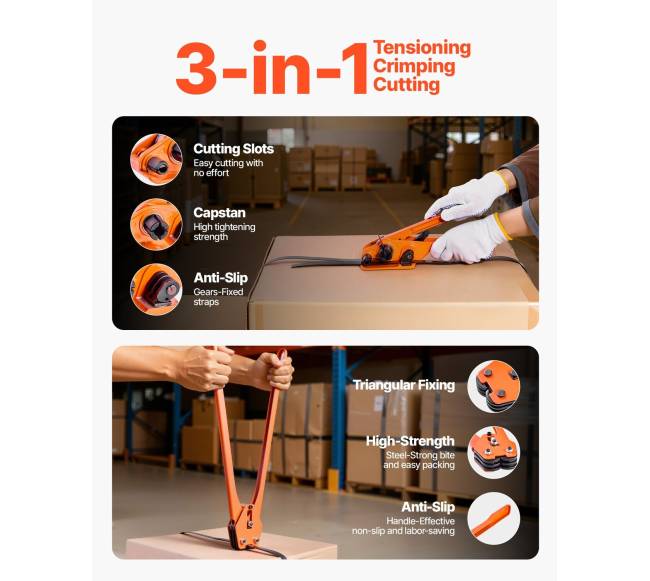 3-in-1 Tensioning Crimping Cutting

Cutting Slots
Easy cutting with no effort

Capstan
High tightening strength

Anti-Slip
Gears-Fixed straps

Triangular Fixing

High-Strength
Steel-Strong bite and easy packing

Anti-Slip
Handle-Effective non-slip and labor-saving