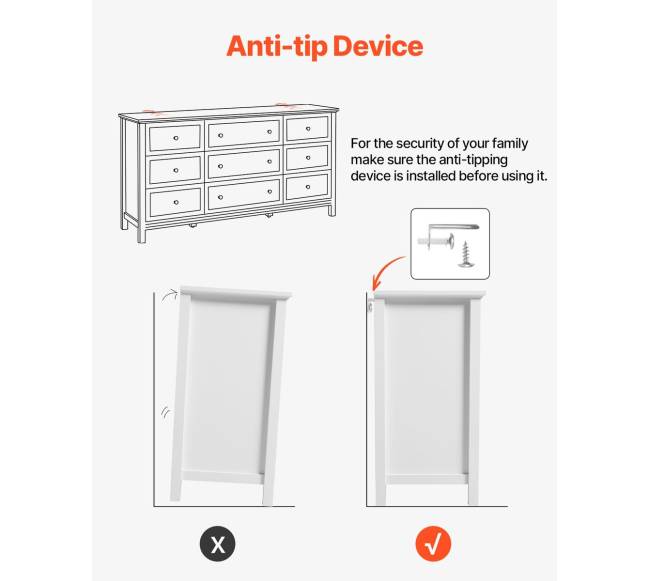 Anti-tip Device

For the security of your family make sure the anti-tipping device is installed before using it.

X

√