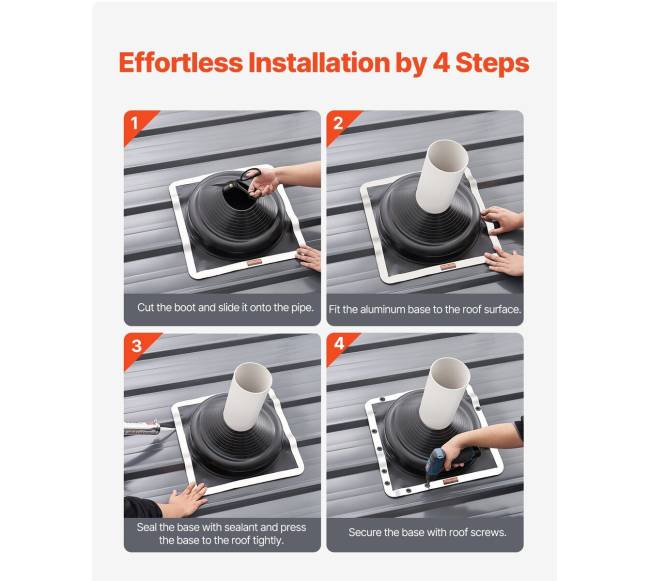 Effortless Installation by 4 Steps

1

Cut the boot and slide it onto the pipe.

2

Fit the aluminum base to the roof surface.

3

Seal the base with sealant and press the base to the roof tightly.

4

Secure the base with roof screws.