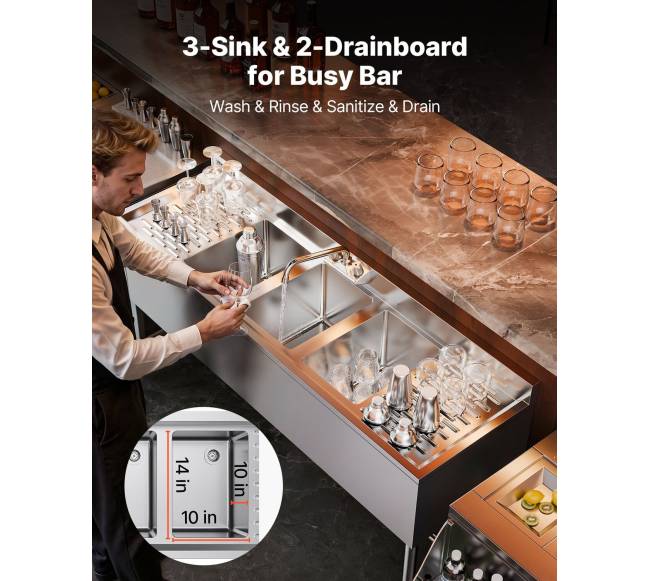 3-Sink & 2-Drainboard for Busy Bar

Wash & Rinse & Sanitize & Drain

14 in

10 in

10 in