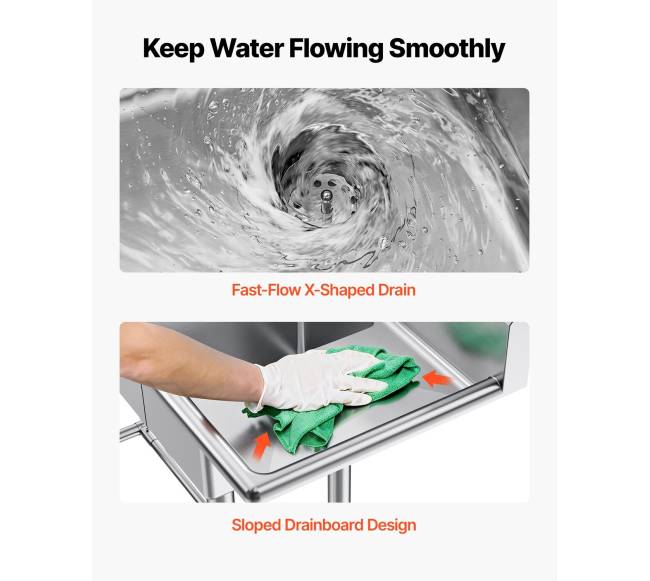 Keep Water Flowing Smoothly

Fast-Flow X-Shaped Drain

Sloped Drainboard Design