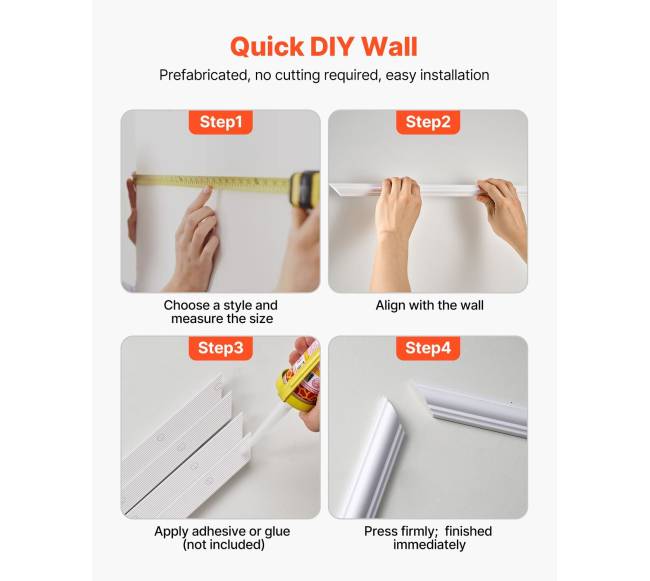 Quick DIY Wall

Prefabricated, no cutting required, easy installation

Step1

Choose a style and measure the size

Step2

Align with the wall

Step3

Apply adhesive or glue (not included)

Step4

Press firmly; finished immediately