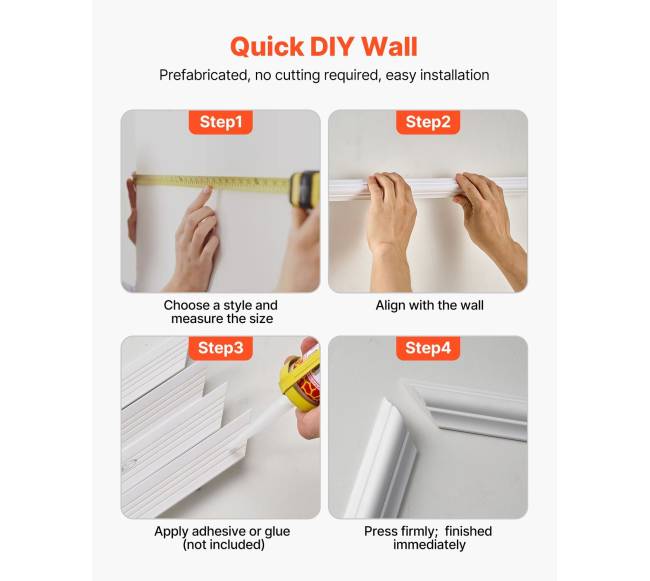 Quick DIY Wall

Prefabricated, no cutting required, easy installation

Step1

Choose a style and measure the size

Step2

Align with the wall

Step3

Apply adhesive or glue (not included)

Step4

Press firmly; finished immediately