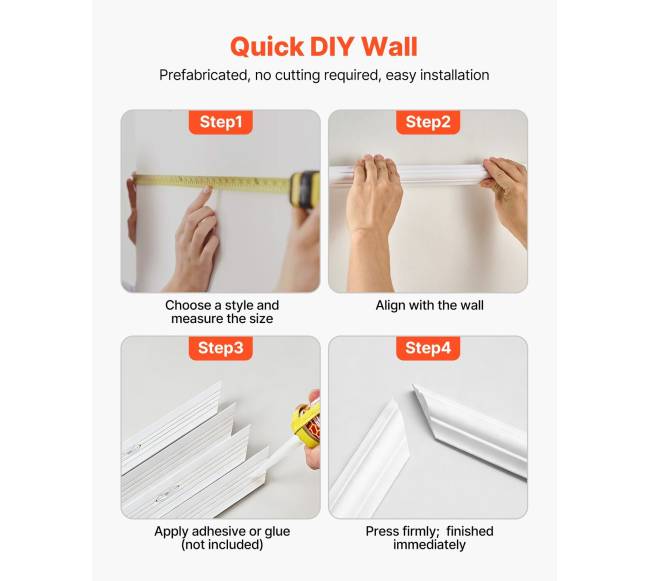 Quick DIY Wall

Prefabricated, no cutting required, easy installation

Step1

Choose a style and measure the size

Step2

Align with the wall

Step3

Apply adhesive or glue (not included)

Step4

Press firmly; finished immediately