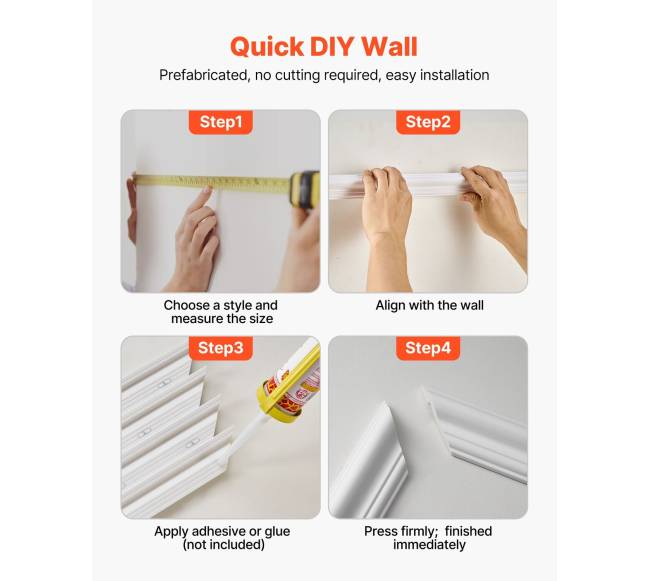 Quick DIY Wall

Prefabricated, no cutting required, easy installation

Step1

Choose a style and measure the size

Step2

Align with the wall

Step3

Apply adhesive or glue (not included)

Step4

Press firmly;  finished immediately