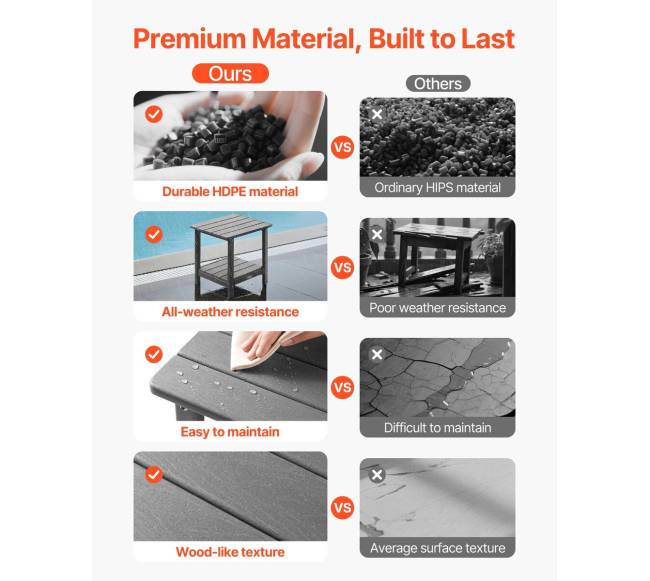 Premium Material, Built to Last

Ours

Others

Durable HDPE material

VS

Ordinary HIPS material

All-weather resistance

VS

Poor weather resistance

Easy to maintain

VS

Difficult to maintain

Wood-like texture

VS

Average surface texture