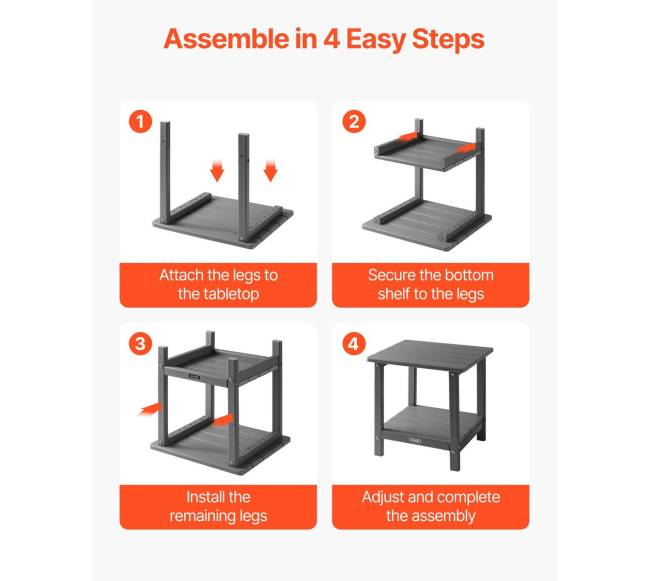 Assemble in 4 Easy Steps

1

Attach the legs to the tabletop

2

Secure the bottom shelf to the legs

3

Install the remaining legs

4

Adjust and complete the assembly