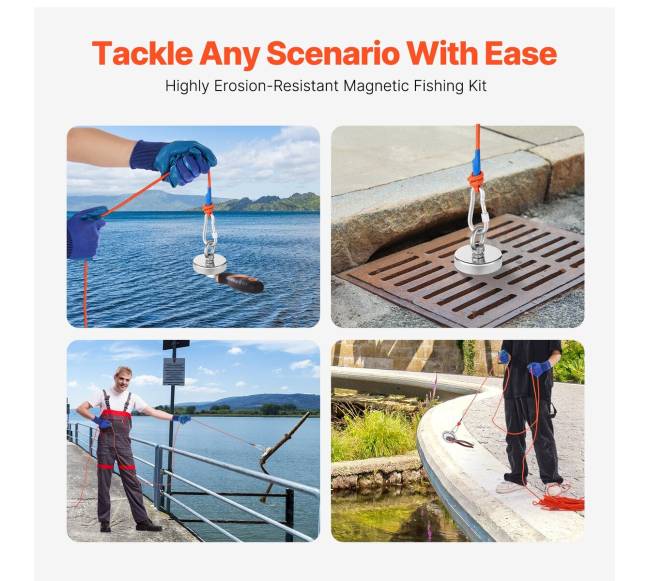 Tackle Any Scenario With Ease

Highly Erosion-Resistant Magnetic Fishing Kit