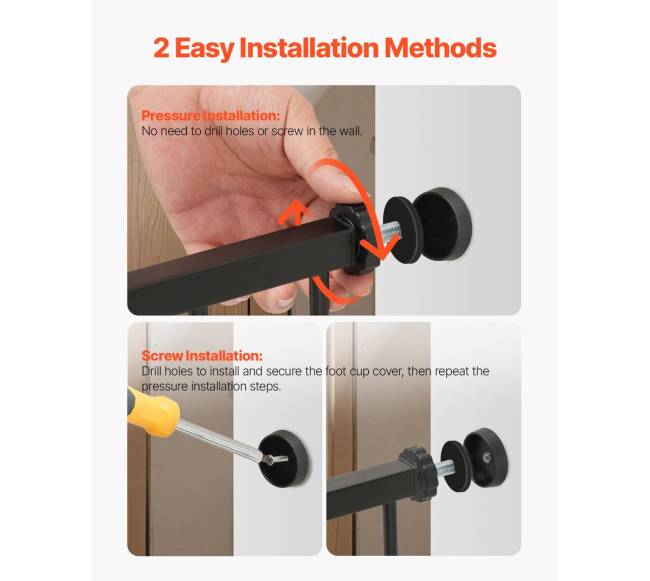 2 Easy Installation Methods

Pressure Installation:
No need to drill holes or screw in the wall.

Screw Installation:
Drill holes to install and secure the foot cup cover, then repeat the pressure installation steps.