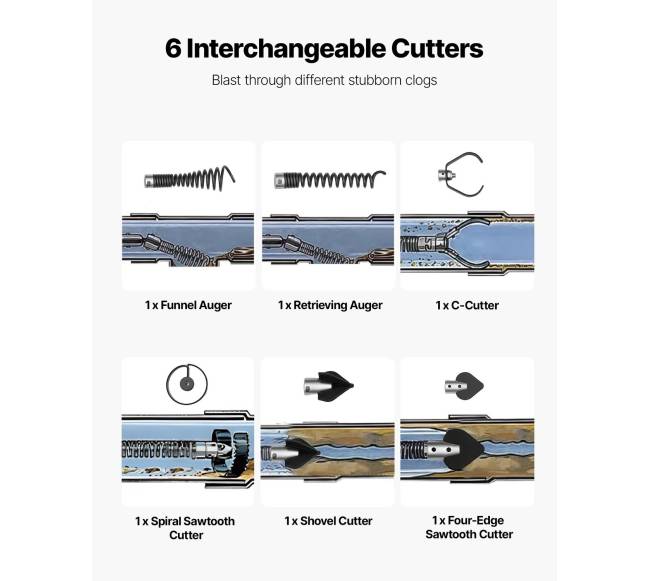 6 Interchangeable Cutters

Blast through different stubborn clogs

1 x Funnel Auger

1 x Retrieving Auger

1 x C-Cutter

1 x Spiral Sawtooth Cutter

1 x Shovel Cutter

1 x Four-Edge Sawtooth Cutter