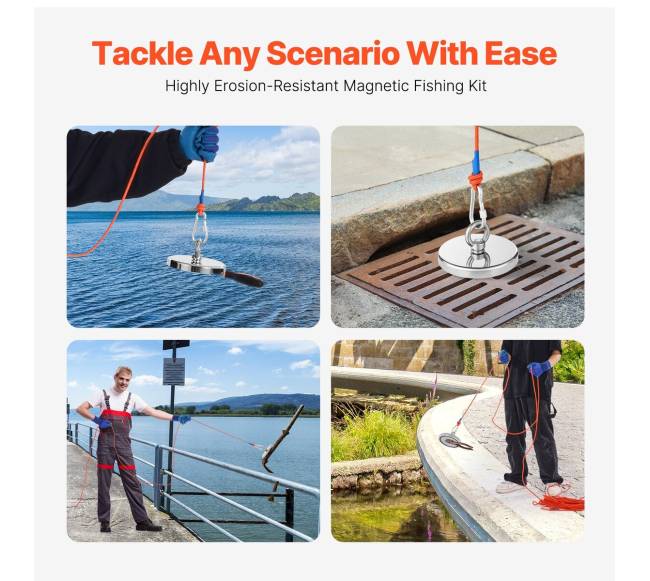 Tackle Any Scenario With Ease

Highly Erosion-Resistant Magnetic Fishing Kit