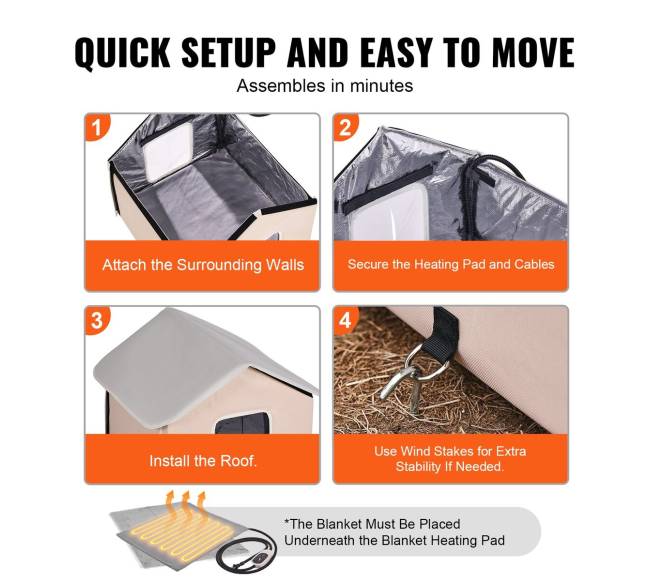 QUICK SETUP AND EASY TO MOVE

Assembles in minutes

1

Attach the Surrounding Walls

2

Secure the Heating Pad and Cables

3

Install the Roof.

4

Use Wind Stakes for Extra Stability If Needed.

*The Blanket Must Be Placed Underneath the Blanket Heating Pad