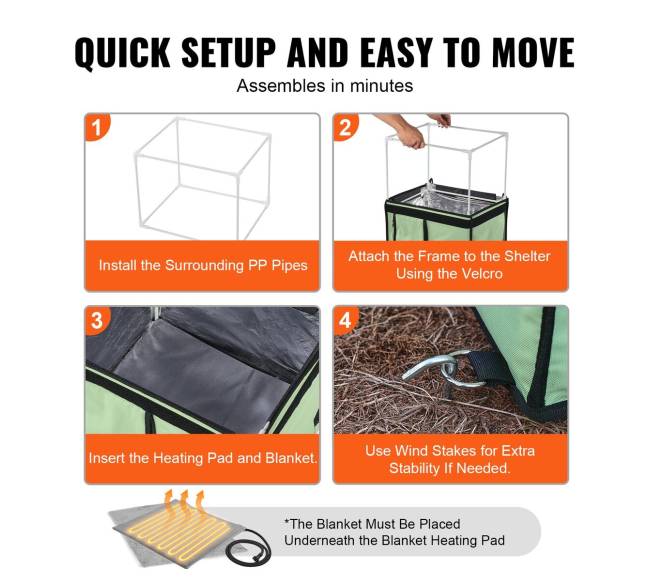 QUICK SETUP AND EASY TO MOVE

Assembles in minutes

1

Install the Surrounding PP Pipes

2

Attach the Frame to the Shelter Using the Velcro

3

Insert the Heating Pad and Blanket.

4

Use Wind Stakes for Extra Stability If Needed.

*The Blanket Must Be Placed Underneath the Blanket Heating Pad