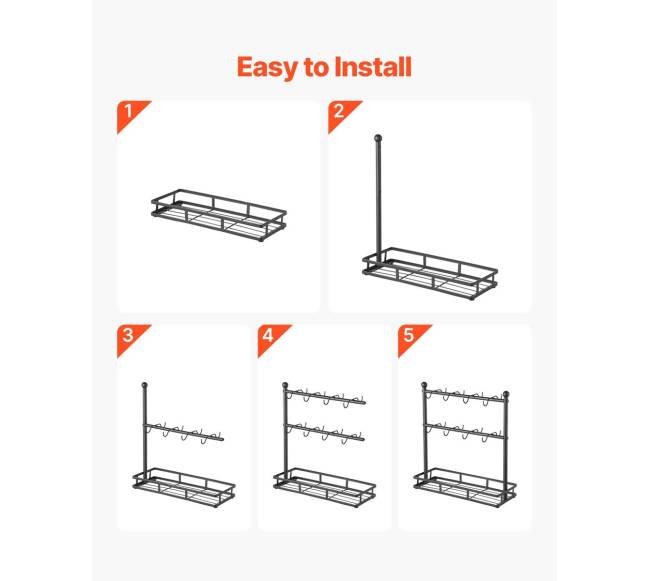 Easy to Install

1

2

3

4

5