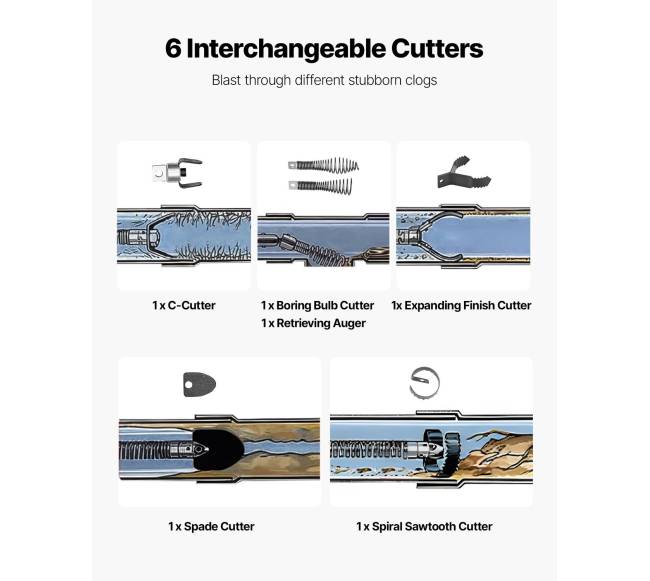 6 Interchangeable Cutters

Blast through different stubborn clogs

1 x C-Cutter

1 x Boring Bulb Cutter
1 x Retrieving Auger

1x Expanding Finish Cutter

1 x Spade Cutter

1 x Spiral Sawtooth Cutter