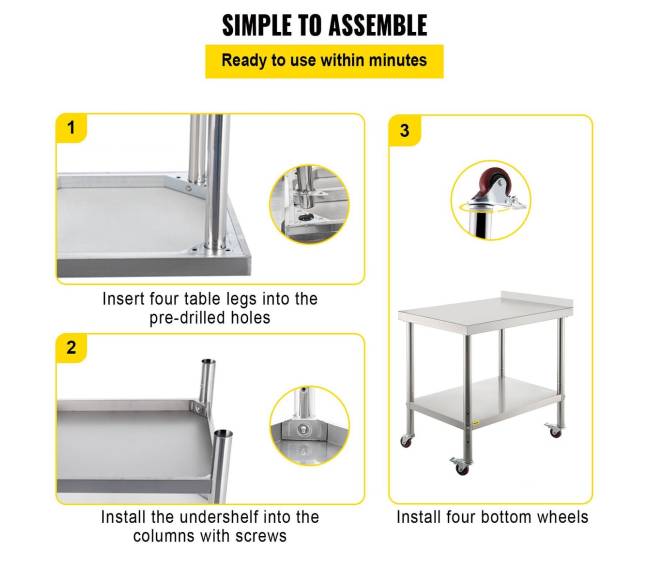 SIMPLE TO ASSEMBLE

Ready to use within minutes

1

Insert four table legs into the pre-drilled holes

2

Install the undershelf into the columns with screws

3

Install four bottom wheels