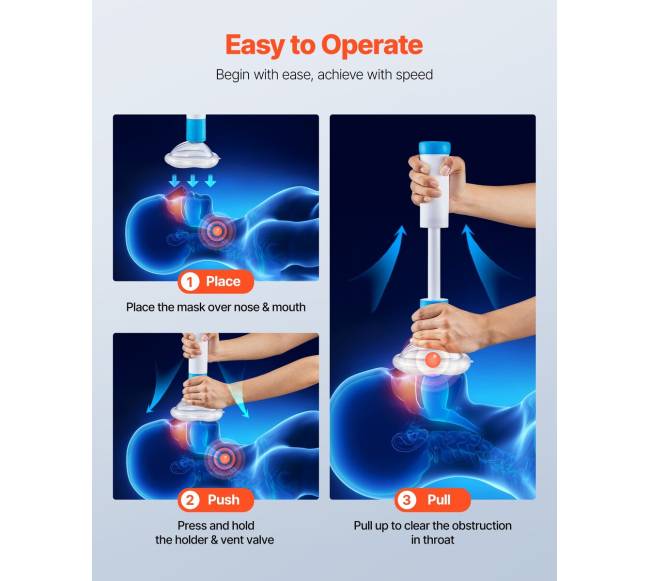 Easy to Operate

Begin with ease, achieve with speed

1 Place

Place the mask over nose & mouth

2 Push

Press and hold the holder & vent valve

3 Pull

Pull up to clear the obstruction in throat