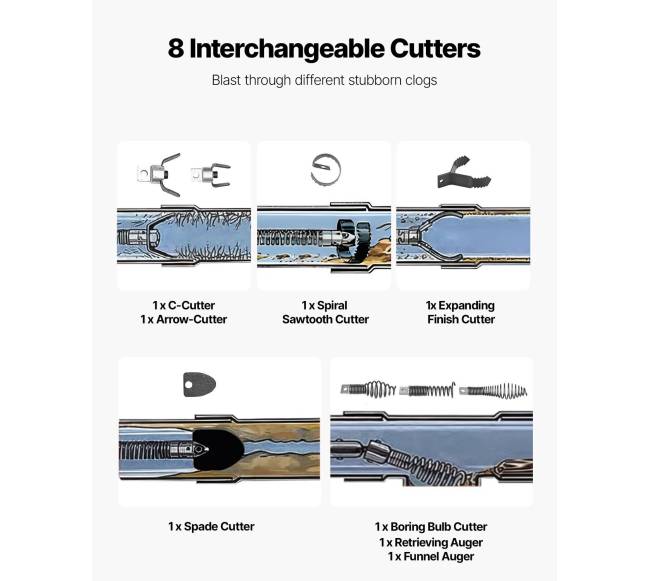 8 Interchangeable Cutters

Blast through different stubborn clogs

1 x C-Cutter
1 x Arrow-Cutter

1 x Spiral
Sawtooth Cutter

1x Expanding
Finish Cutter

1 x Spade Cutter

1 x Boring Bulb Cutter
1 x Retrieving Auger
1 x Funnel Auger