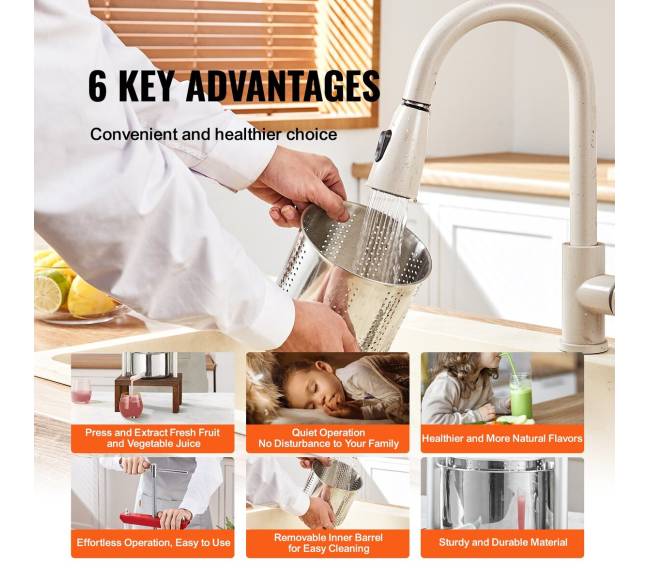 6 KEY ADVANTAGES

Convenient and healthier choice

Press and Extract Fresh Fruit and Vegetable Juice

Quiet Operation No Disturbance to Your Family

Healthier and More Natural Flavors

Effortless Operation, Easy to Use

Removable Inner Barrel for Easy Cleaning

Sturdy and Durable Material